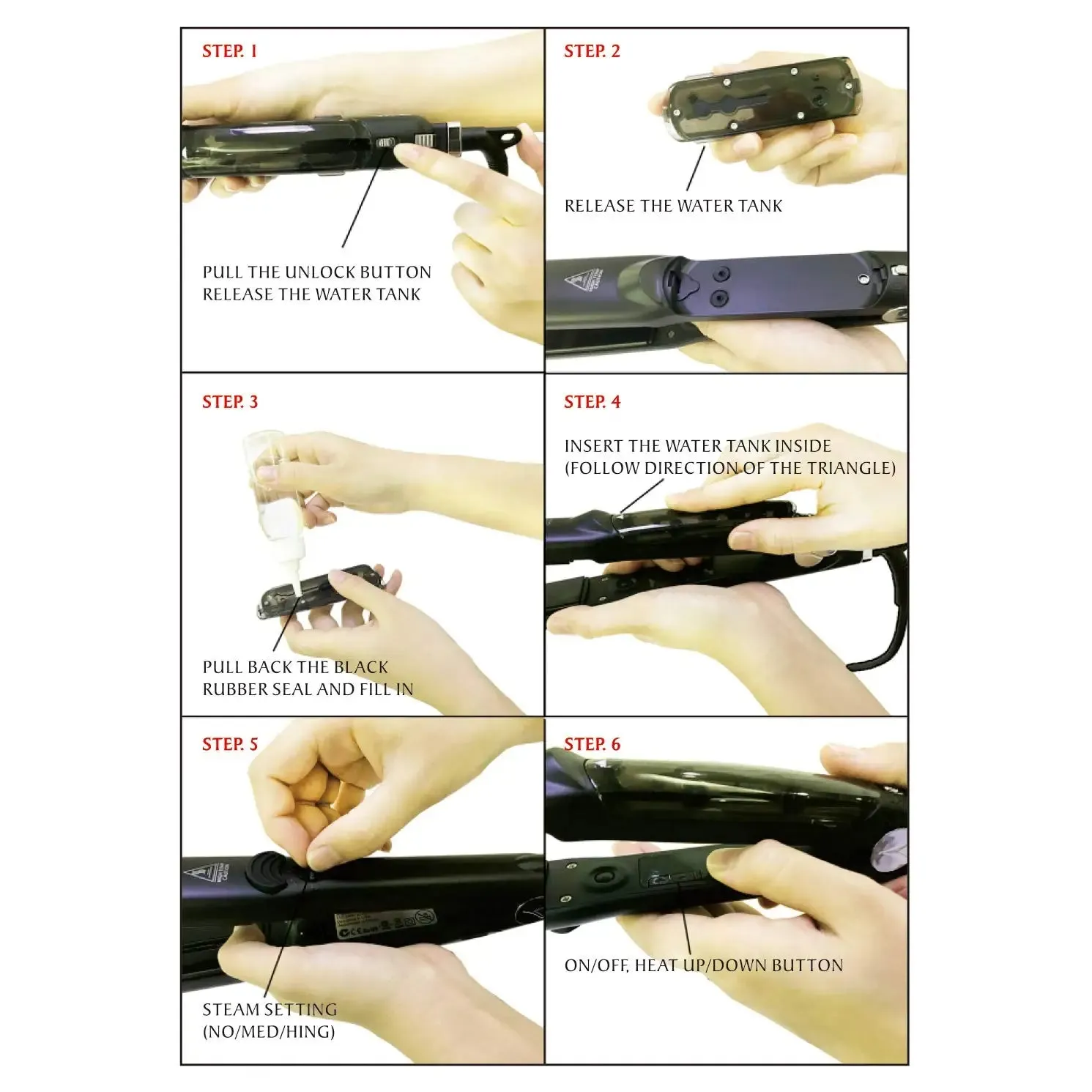 STEP. 1

PULL THE UNLOCK BUTTON
RELEASE THE WATER TANK

STEP. 2

RELEASE THE WATER TANK

STEP. 3

PULL BACK THE BLACK
RUBBER SEAL AND FILL IN

STEP. 4

INSERT THE WATER TANK INSIDE
(FOLLOW DIRECTION OF THE TRIANGLE)

STEP. 5

STEAM SETTING
(NO/MED/HING)

STEP. 6

ON/OFF, HEAT UP/DOWN BUTTON